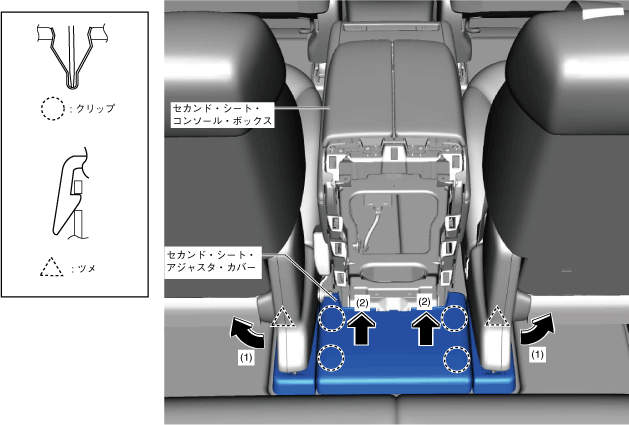 : クリップ

: ツメ

セカンド・シート・コンソール・ボックス

セカンド・シート・アジャスタ・カバー

(2)

(2)

(1)

(1)