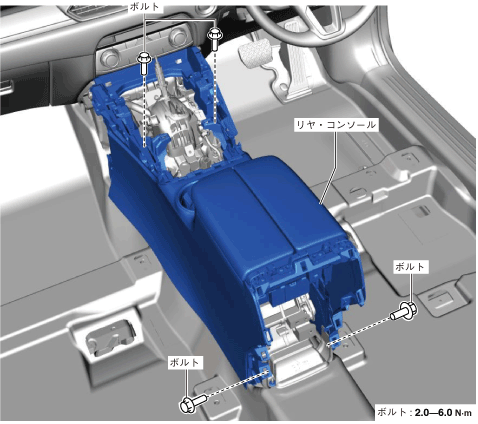 ボルト

リヤ・コンソール

ボルト

ボルト

ボルト : 2.0—6.0 N·m