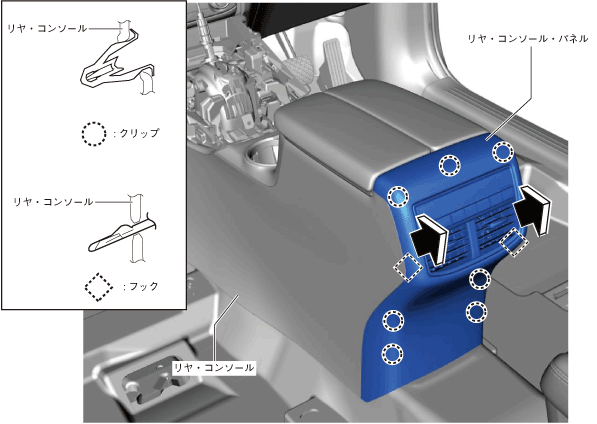 リヤ・コンソール

：クリップ

リヤ・コンソール

：フック

リヤ・コンソール・パネル

リヤ・コンソール