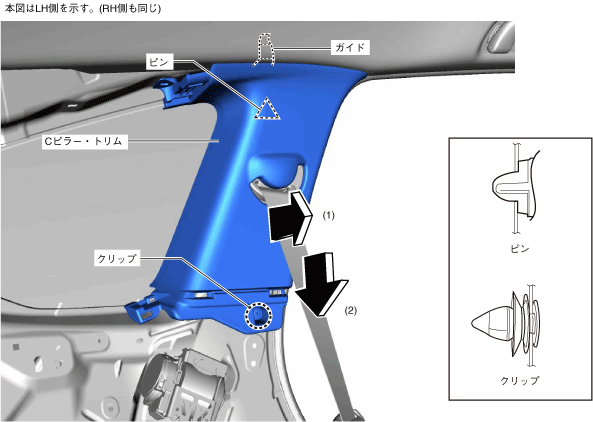 本図はLH側を示す。(RH側も同じ)

ガイド

ピン

Cピラー・トリム

(1)

クリップ

(2)

ピン

クリップ