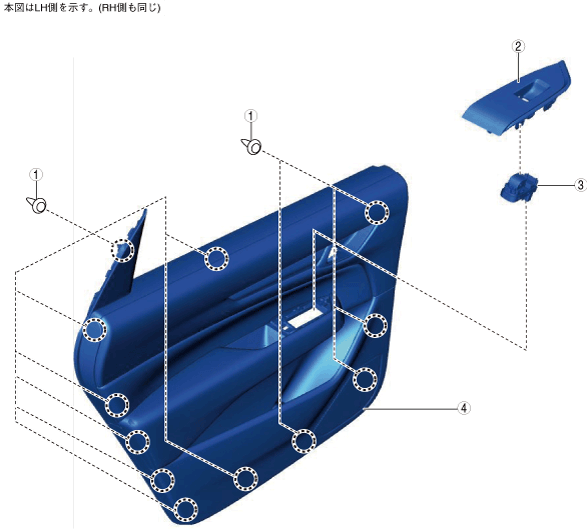 本図はLH側を示す。(RH側も同じ)

②

①

①

③

④