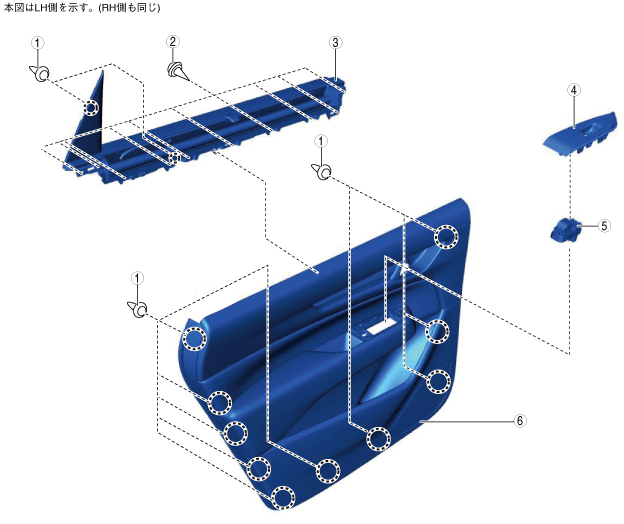 本図はLH側を示す。(RH側も同じ)

1
2
3
4
1
5
1
6