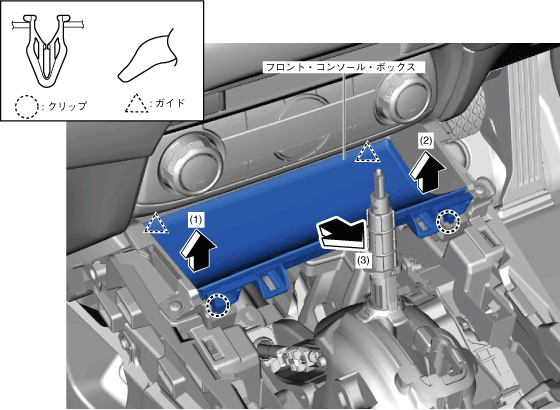 : クリップ

: ガイド

フロント・コンソール・ボックス

(1)

(2)

(3)