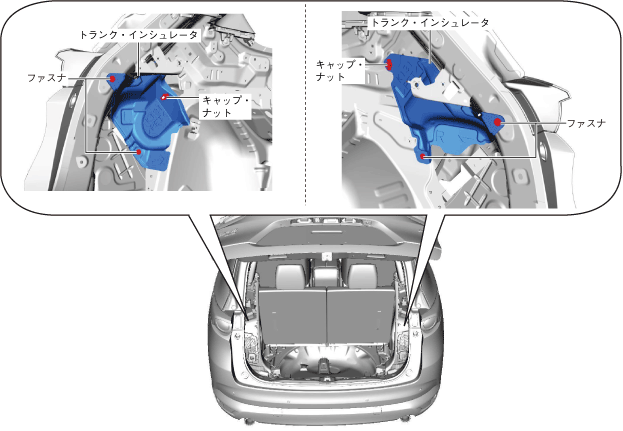 トランク・インシュレータ
ファスナ
キャップ・ナット

トランク・インシュレータ
キャップ・ナット
ファスナ