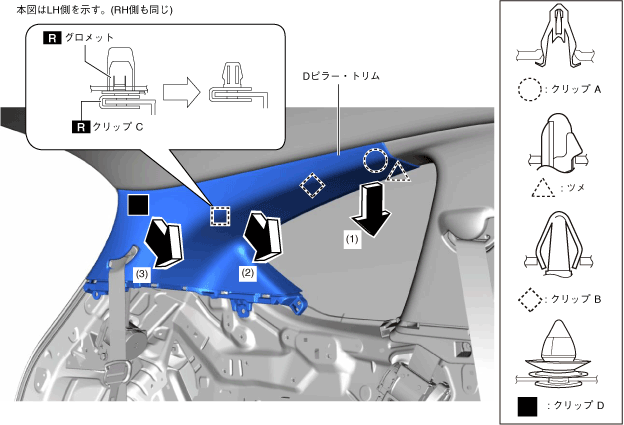 本図はLH側を示す。(RH側も同じ)

R グロメット

R クリップ C

Dピラー・トリム

(1)

(2)

(3)

: クリップ A

: ツメ

: クリップ B

: クリップ D