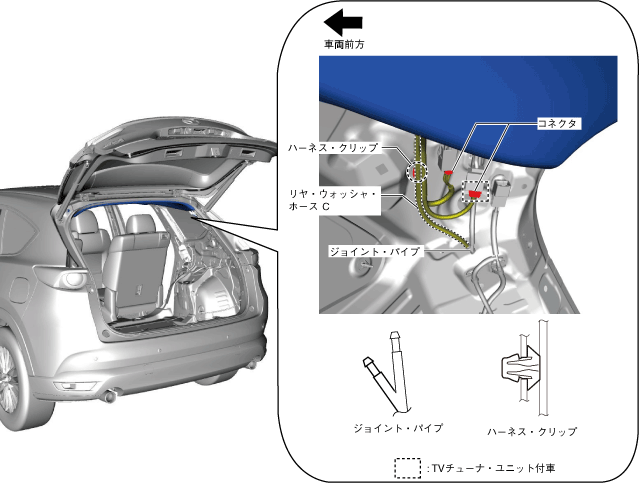 車両前方

コネクタ

ハーネス・クリップ

リヤ・ウォッシャ・ホース C

ジョイント・パイプ

ジョイント・パイプ

ハーネス・クリップ

:TVチューナ・ユニット付車