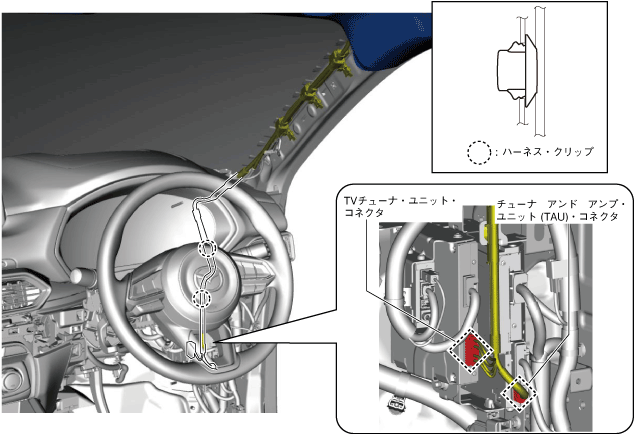 : ハーネス・クリップ

TVチューナ・ユニット・コネクタ

チューナ　アンド　アンプ・ユニット (TAU)・コネクタ