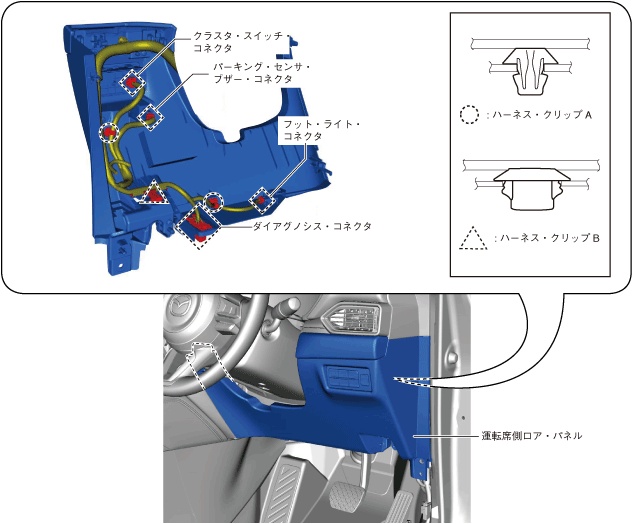 クラスタ・スイッチ・コネクタ

パーキング・センサ・ブザー・コネクタ

フット・ライト・コネクタ

ダイアグノシス・コネクタ

：ハーネス・クリップ A

：ハーネス・クリップ B

運転席側ロア・パネル