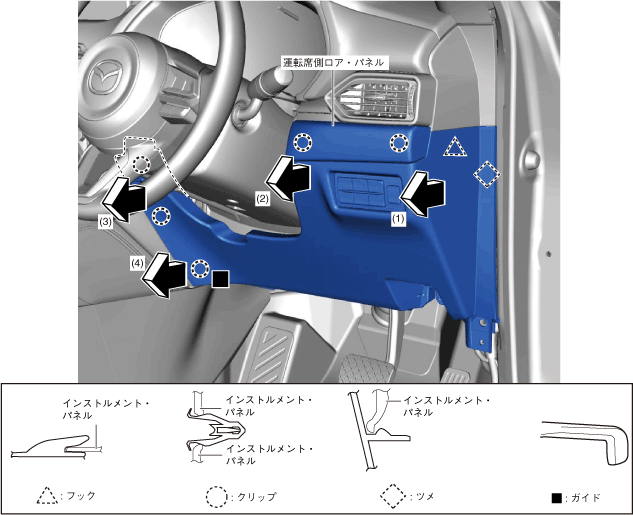 運転席側ロア・パネル

(2)

(1)

(3)

(4)

インストルメント・パネル

インストルメント・パネル

インストルメント・パネル

インストルメント・パネル

: フック

: クリップ

: ツメ

■ : ガイド