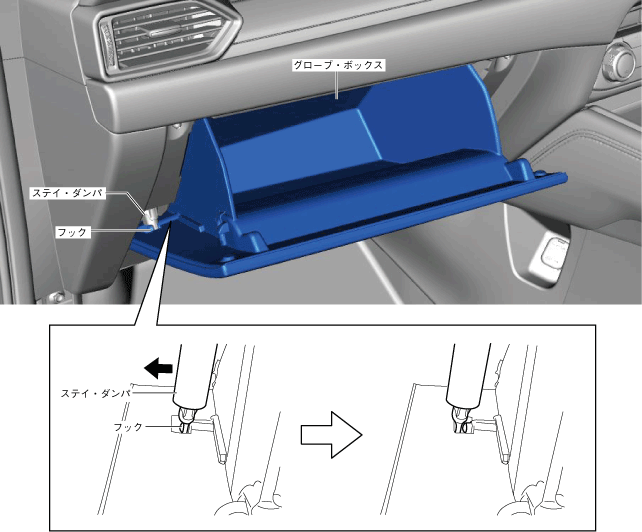 グローブ・ボックス

ステイ・ダンパ

フック

ステイ・ダンパ

フック