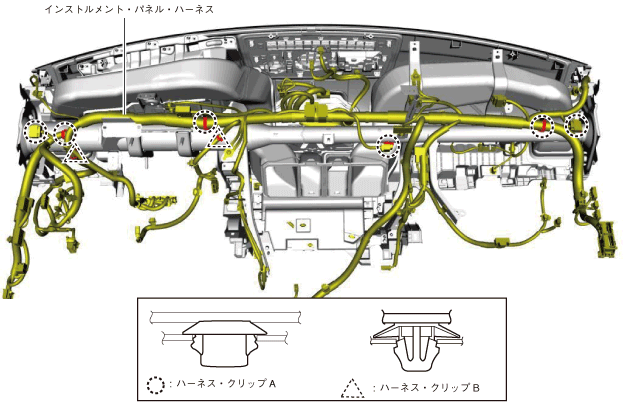 インストルメント・パネル・ハーネス

：ハーネス・クリップ A

：ハーネス・クリップ B