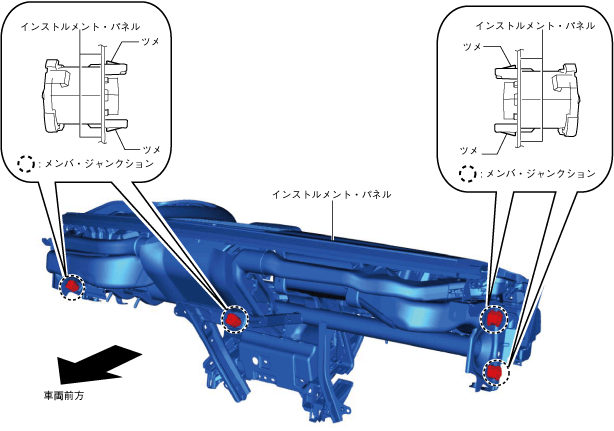 インストルメント・パネル
ツメ
ツメ
: メンバ・ジャンクション

インストルメント・パネル
ツメ
ツメ
: メンバ・ジャンクション

インストルメント・パネル

車両前方