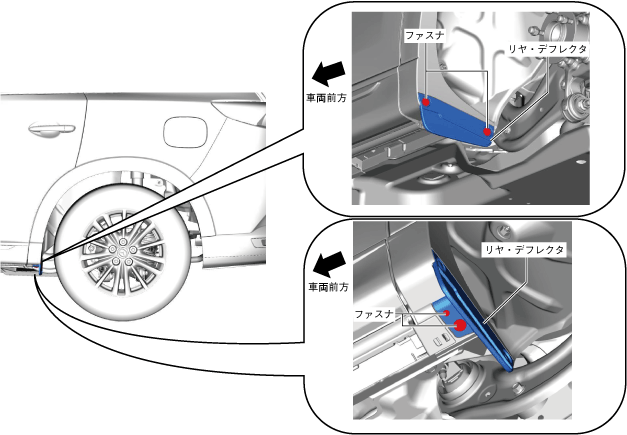 ファスナ

リヤ・デフレクタ

車両前方

リヤ・デフレクタ

車両前方

ファスナ