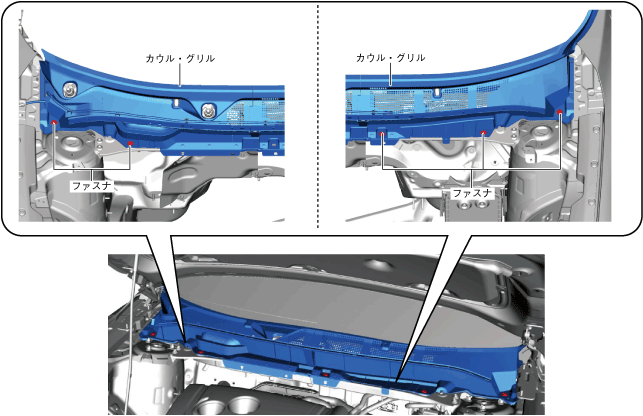 カウル・グリル

ファスナ

カウル・グリル

ファスナ