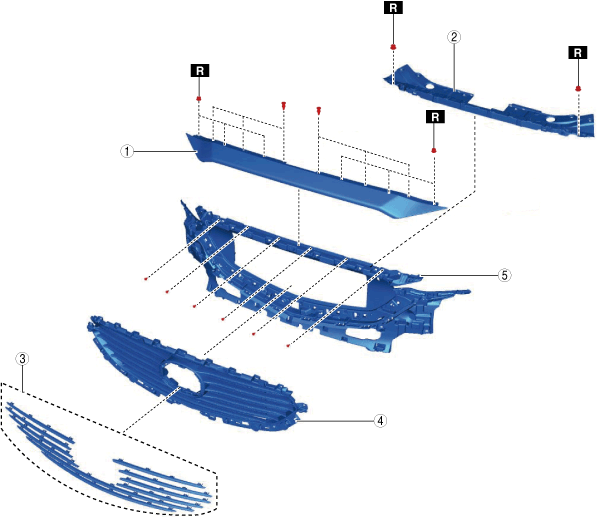 R
2
R
R
R
1
5
3
4