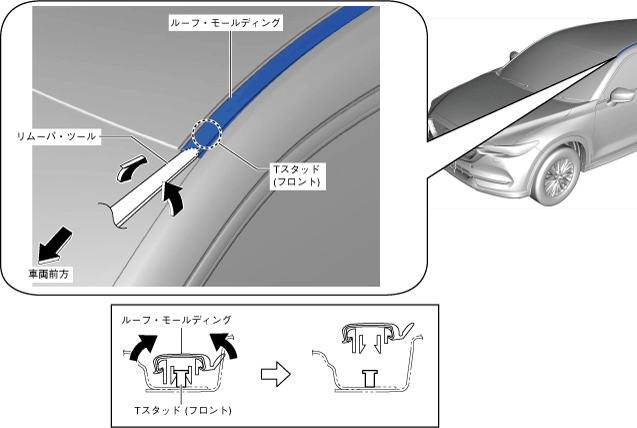 ルーフ・モールディング

リムーバ・ツール

Tスタッド
(フロント)

車両前方

ルーフ・モールディング

Tスタッド (フロント)