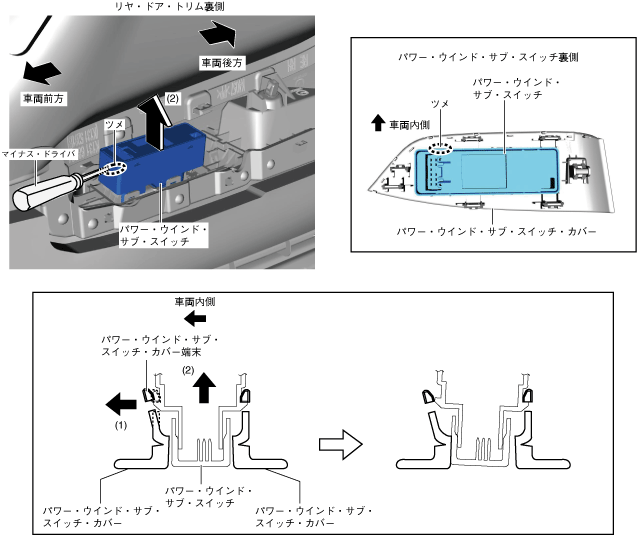 リヤ・ドア・トリム裏側

車両後方

車両前方

(2)

ツメ

マイナス・ドライバ

パワー・ウインド・サブ・スイッチ

パワー・ウインド・サブ・スイッチ裏側

パワー・ウインド・サブ・スイッチ

ツメ

車両内側

パワー・ウインド・サブ・スイッチ・カバー

車両内側

パワー・ウインド・サブ・スイッチ・カバー端末

(2)

(1)

パワー・ウインド・サブ・スイッチ

パワー・ウインド・サブ・スイッチ・カバー

パワー・ウインド・サブ・スイッチ・カバー