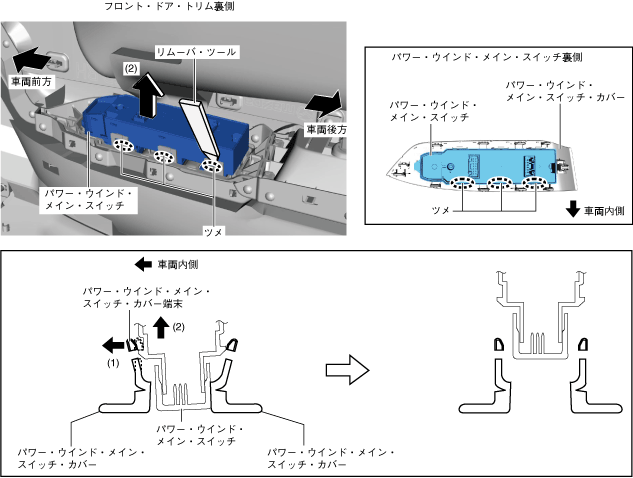 フロント・ドア・トリム裏側

車両前方

(2)

リムーバ・ツール

車両後方

パワー・ウインド・メイン・スイッチ

ツメ

パワー・ウインド・メイン・スイッチ裏側

パワー・ウインド・メイン・スイッチ・カバー

パワー・ウインド・メイン・スイッチ

ツメ

車両内側

車両内側

パワー・ウインド・メイン・スイッチ・カバー端末

(2)

(1)

パワー・ウインド・メイン・スイッチ

パワー・ウインド・メイン・スイッチ・カバー

パワー・ウインド・メイン・スイッチ・カバー