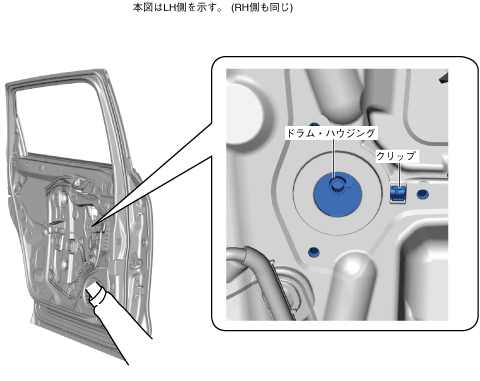 本図はLH側を示す。 (RH側も同じ)

ドラム・ハウジング

クリップ