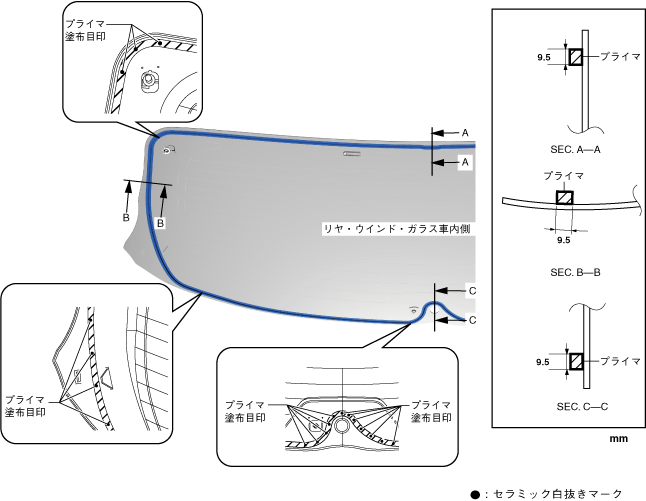 プライマ
塗布目印

A
A
B
B
リヤ・ウインド・ガラス車内側
C
C

プライマ
塗布目印

プライマ
塗布目印

プライマ
塗布目印

9.5
プライマ
SEC. A—A

プライマ
9.5
SEC. B—B

9.5
プライマ
SEC. C—C

mm

●：セラミック白抜きマーク