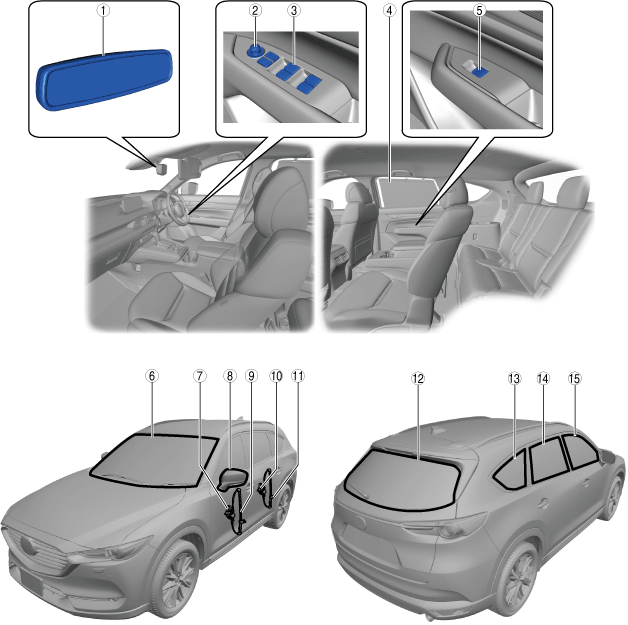 1 2 3 4 5

6 7 8 9 10 11 12 13 14 15