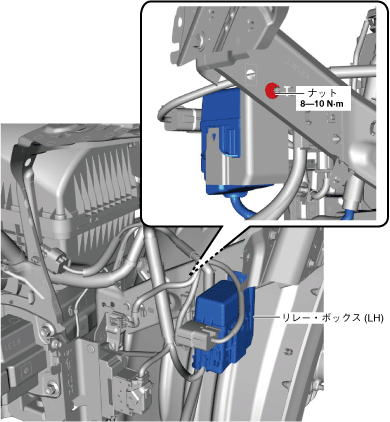 ナット
8—10 N·m

リレー・ボックス (LH)