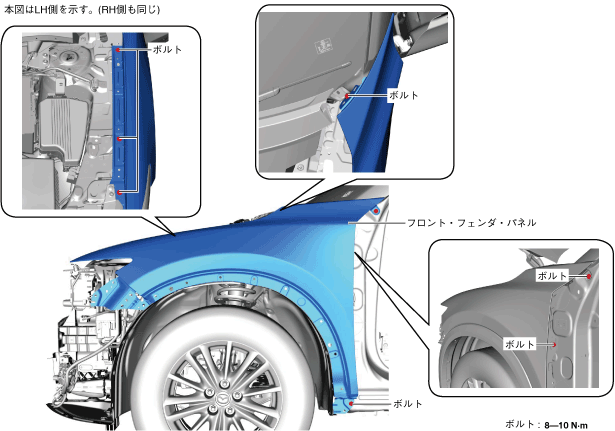 本図はLH側を示す。(RH側も同じ)

ボルト

ボルト

フロント・フェンダ・パネル

ボルト

ボルト

ボルト

ボルト：8—10 N·m