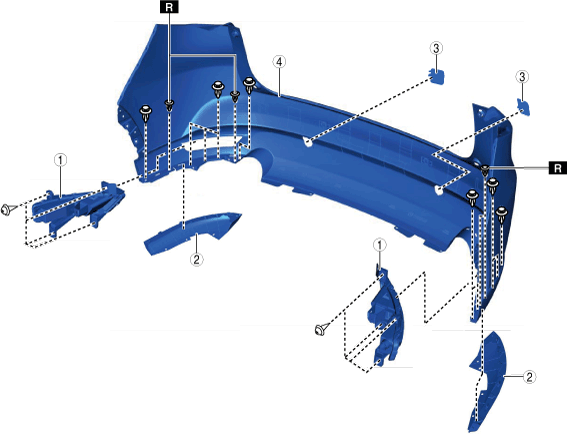 R
4
3
3
1
R
2
1
2