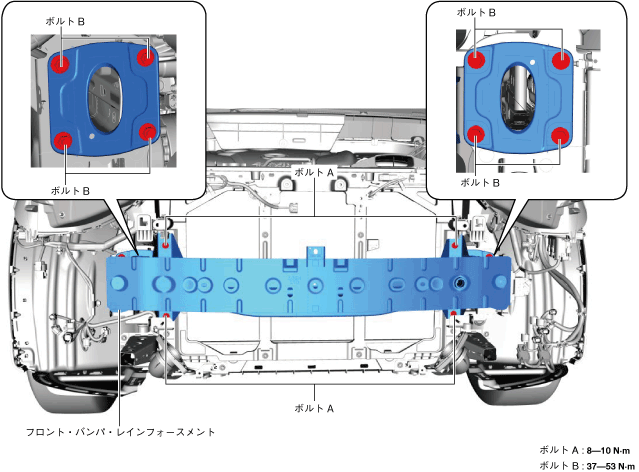 ボルト B

ボルト B

ボルト B

ボルト B

ボルト A

ボルト A

フロント・バンパ・レインフォースメント

ボルト A : 8—10 N·m
ボルト B : 37—53 N·m