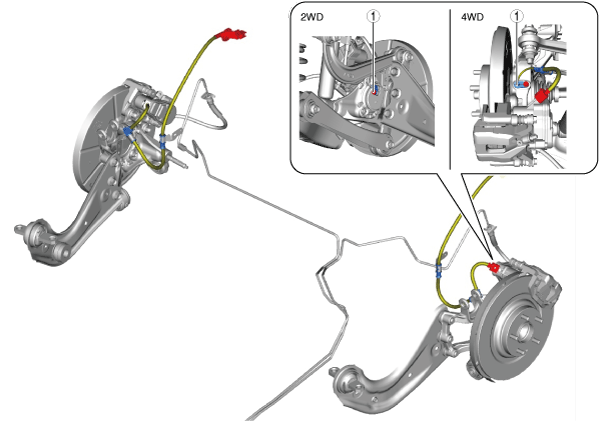 2WD

1

4WD

1