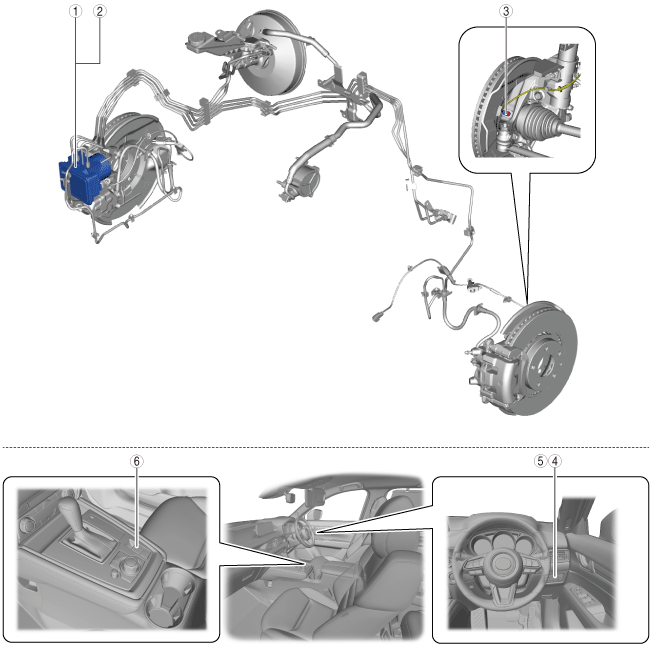 1
2
3
6
5
4