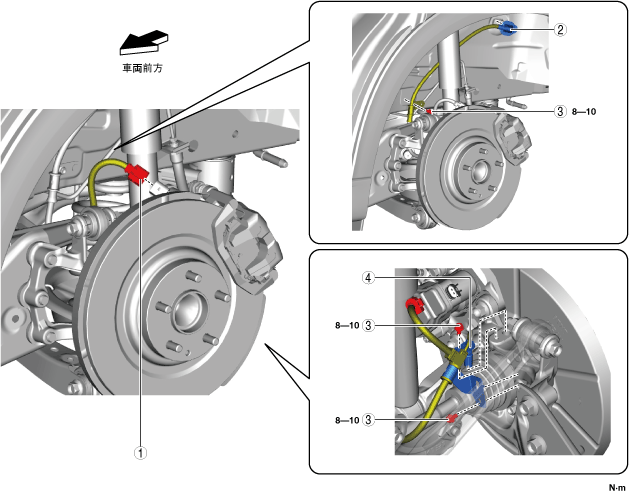 車両前方

②

③ 8—10

④

8—10 ③

8—10 ③

①

N·m