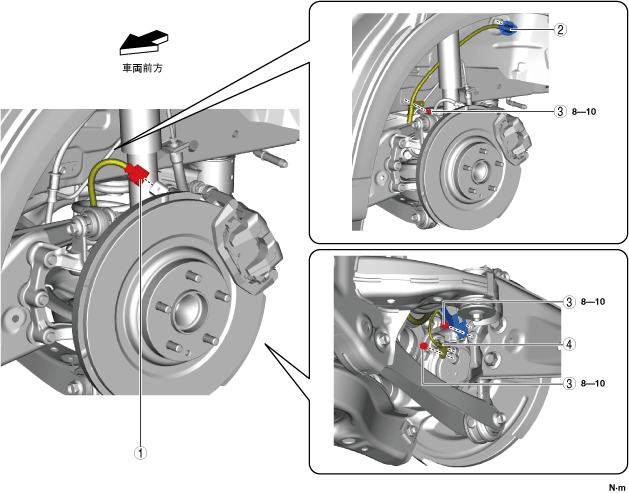 車両前方

② 

③ 8—10

③ 8—10

④

③ 8—10

①

N·m