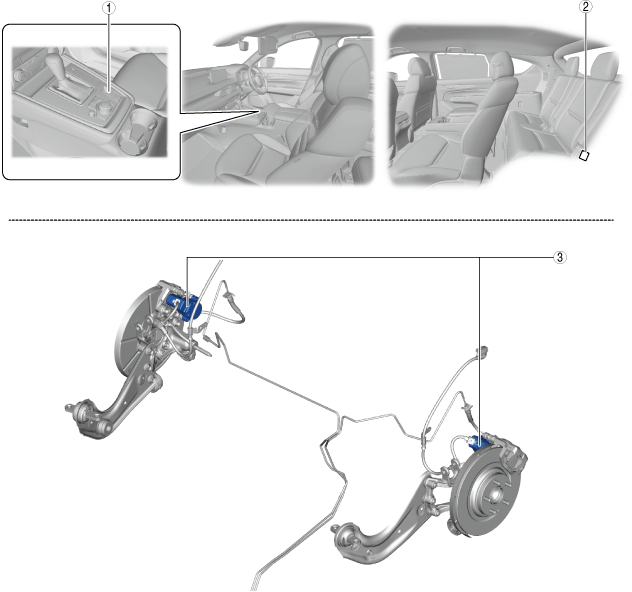 1

2

3