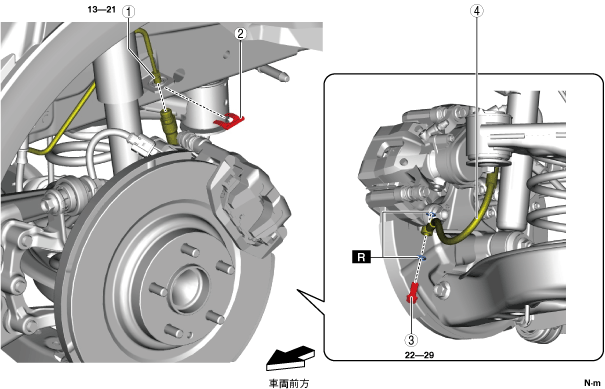 13—21
1
2
4
R
3
22—29
車両前方
N·m