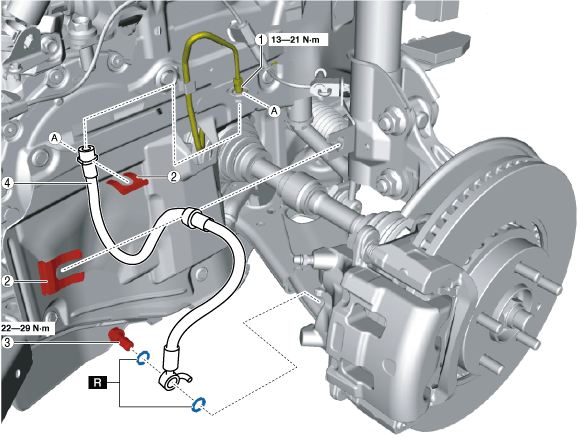 1 13—21 N·m

A

A

4

2

2

22—29 N·m

3

R