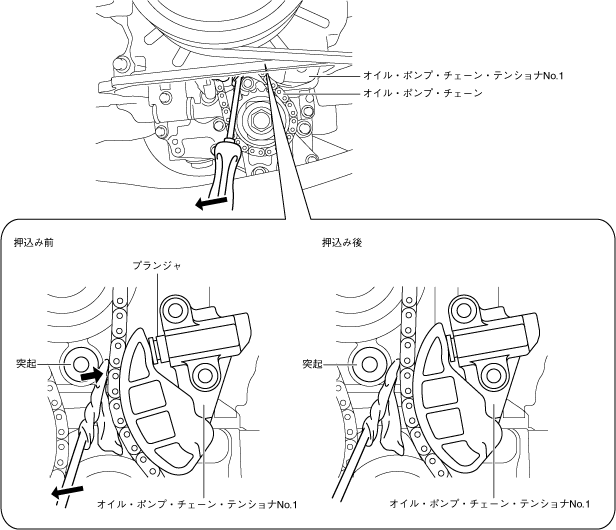 オイル・ポンプ・チェーン・テンショナNo.1
オイル・ポンプ・チェーン

押込み前

プランジャ

突起

オイル・ポンプ・チェーン・テンショナNo.1

押込み後

突起

オイル・ポンプ・チェーン・テンショナNo.1