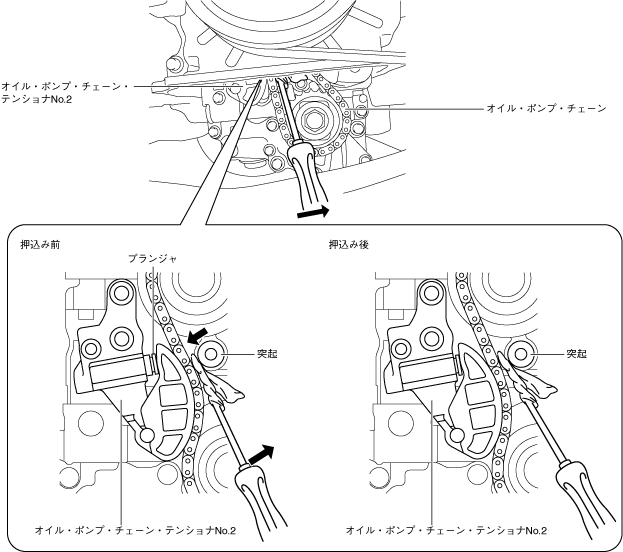 オイル・ポンプ・チェーン・テンショナNo.2

オイル・ポンプ・チェーン

押込み前

プランジャ

突起

オイル・ポンプ・チェーン・テンショナNo.2

押込み後

突起

オイル・ポンプ・チェーン・テンショナNo.2