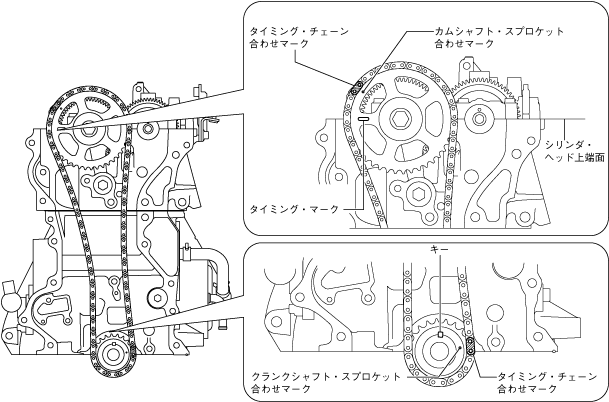 タイミング・チェーン
合わせマーク

カムシャフト・スプロケット
合わせマーク

シリンダ・
ヘッド上端面

タイミング・マーク

キー

クランクシャフト・スプロケット
合わせマーク

タイミング・チェーン
合わせマーク