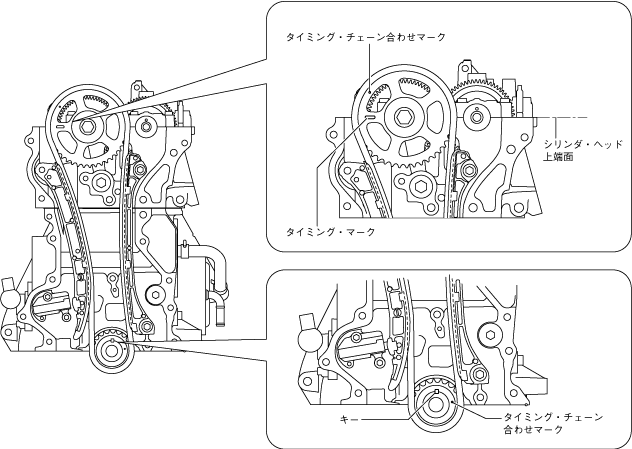 タイミング・チェーン合わせマーク

シリンダ・ヘッド上端面

タイミング・マーク

キー

タイミング・チェーン合わせマーク