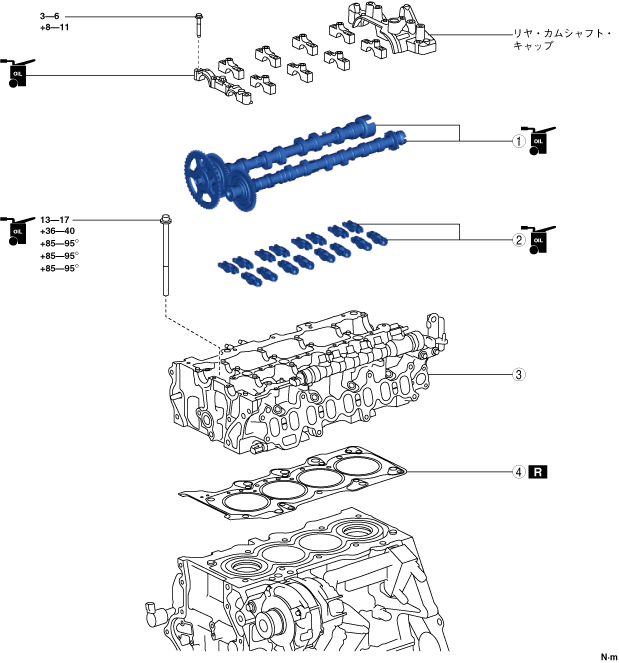 3—6
+8—11

OIL

リヤ・カムシャフト・キャップ

① OIL

OIL
13—17
+36—40
+85—95°
+85—95°
+85—95°

② OIL

③

④ R

N·m