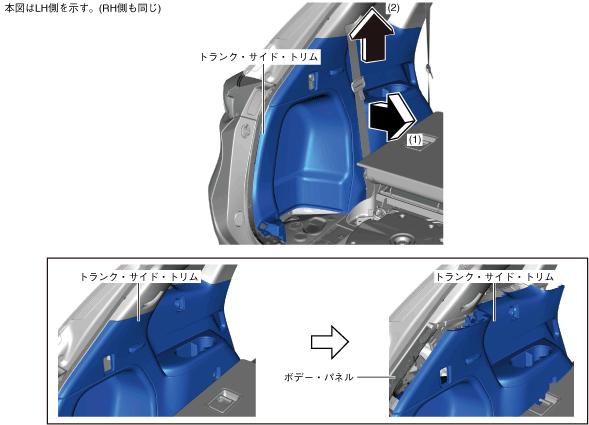 本図はLH側を示す。(RH側も同じ)

(2)

トランク・サイド・トリム

(1)

トランク・サイド・トリム

トランク・サイド・トリム

ボデー・パネル