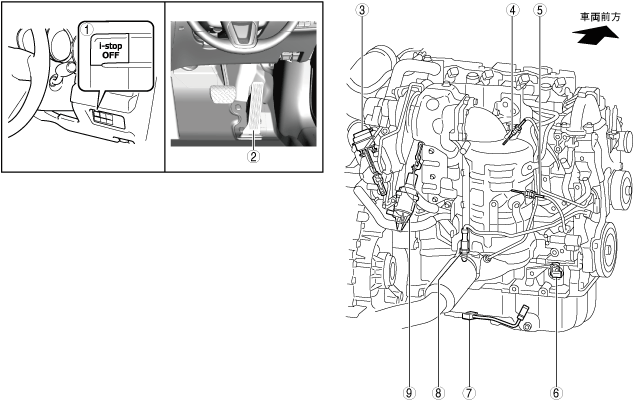 1
i-stop OFF
2
3
4
5
車両前方
9
8
7
6