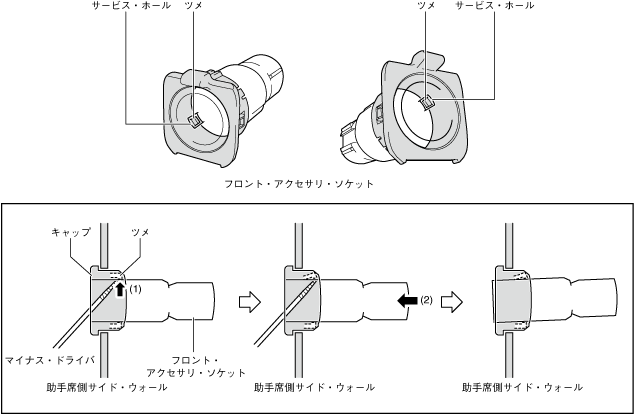 サービス・ホール
ツメ
ツメ
サービス・ホール

フロント・アクセサリ・ソケット

キャップ
ツメ
(1)
マイナス・ドライバ
フロント・アクセサリ・ソケット
助手席側サイド・ウォール

(2)
助手席側サイド・ウォール

助手席側サイド・ウォール