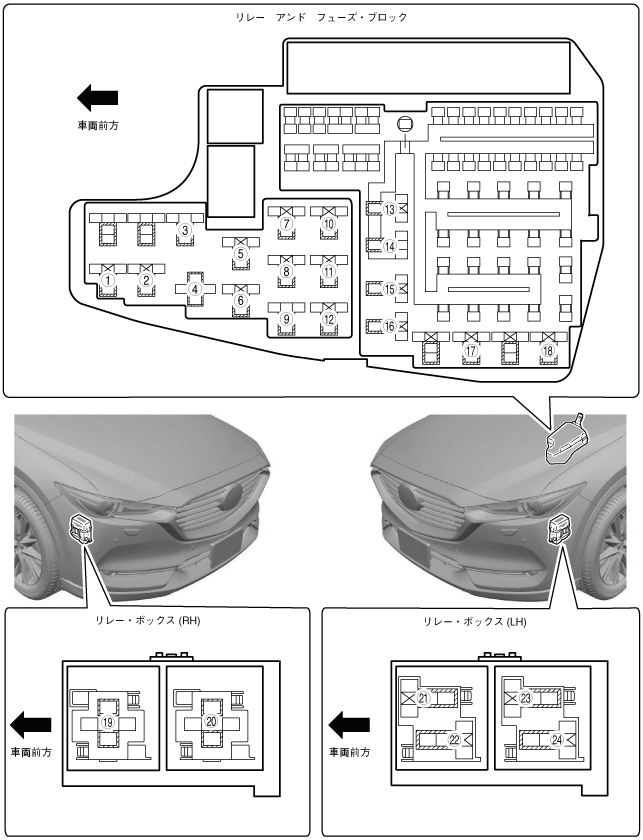 リレー アンド フューズ・ブロック

車両前方

3
1
2
4
5
6
7
8
9
10
11
12
13
14
15
16
17
18

リレー・ボックス (RH)

車両前方

19
20

リレー・ボックス (LH)

車両前方

21
22
23
24