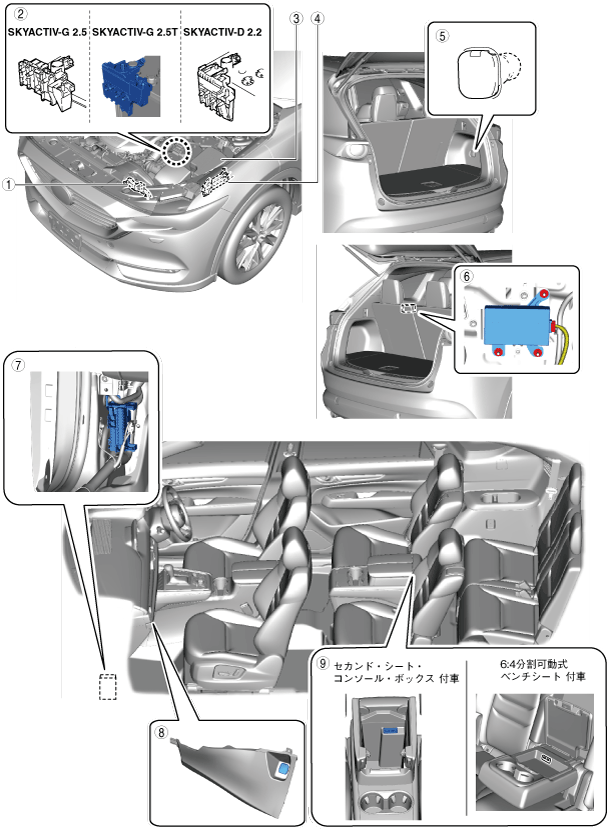 ②
SKYACTIV-G 2.5
SKYACTIV-G 2.5T
SKYACTIV-D 2.2
③
④
①
⑤
⑥
⑦
⑧
⑨
セカンド・シート・コンソール・ボックス 付車
6:4分割可動式ベンチシート 付車