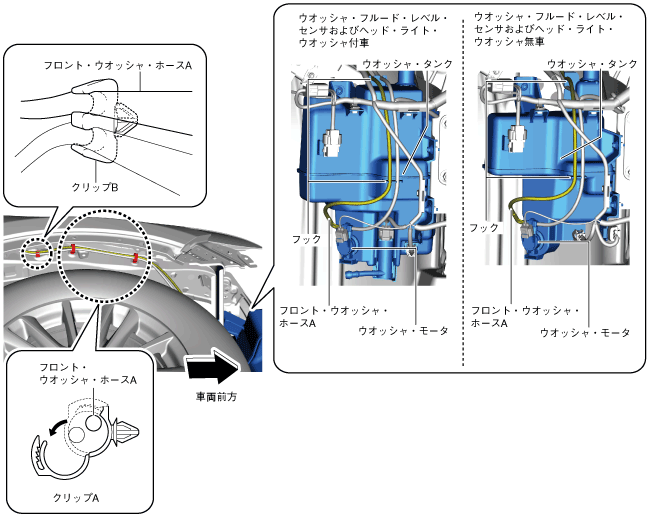 フロント・ウオッシャ・ホースA

クリップB

フロント・ウオッシャ・ホースA

クリップA

車両前方

ウオッシャ・フルード・レベル・センサおよびヘッド・ライト・ウオッシャ付車

ウオッシャ・タンク

フック

フロント・ウオッシャ・ホースA

ウオッシャ・モータ

ウオッシャ・フルード・レベル・センサおよびヘッド・ライト・ウオッシャ無車

ウオッシャ・タンク

フック

フロント・ウオッシャ・ホースA

ウオッシャ・モータ