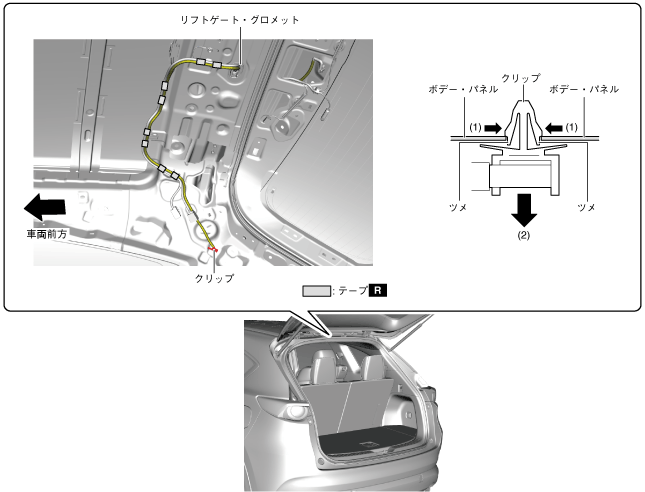 リフトゲート・グロメット

車両前方

クリップ

クリップ

ボデー・パネル

ボデー・パネル

(1)

(1)

ツメ

ツメ

(2)

: テープ R