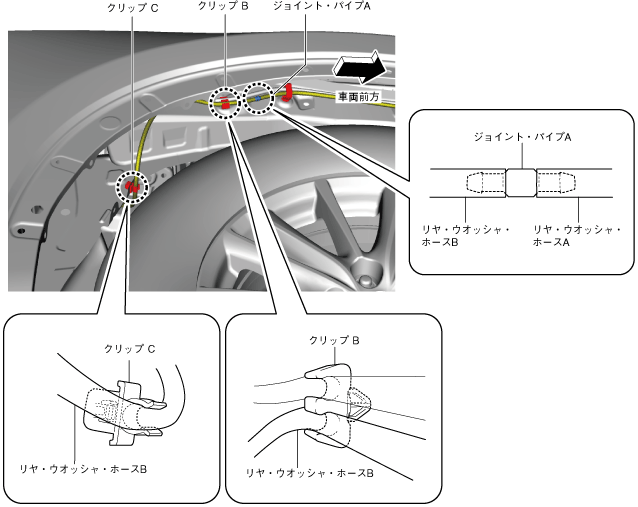 クリップ C

クリップ B

ジョイント・パイプA

車両前方

ジョイント・パイプA

リヤ・ウオッシャ・ホースB

リヤ・ウオッシャ・ホースA

クリップ C

リヤ・ウオッシャ・ホースB

クリップ B

リヤ・ウオッシャ・ホースB