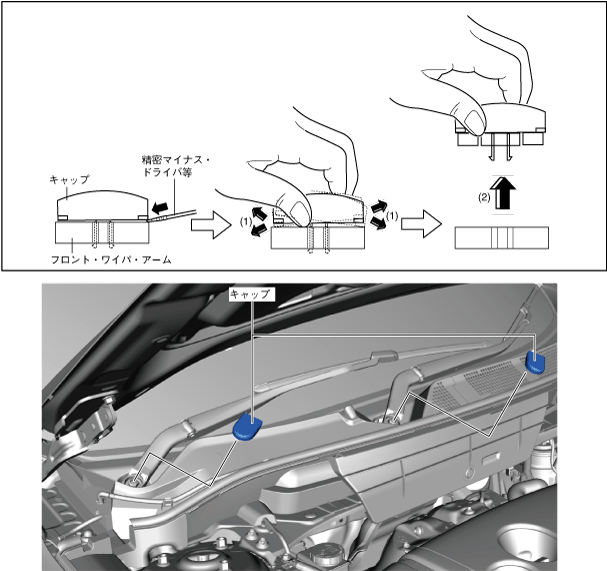 キャップ

精密マイナス・ドライバ等

フロント・ワイパ・アーム

(1)

(1)

(2)

キャップ